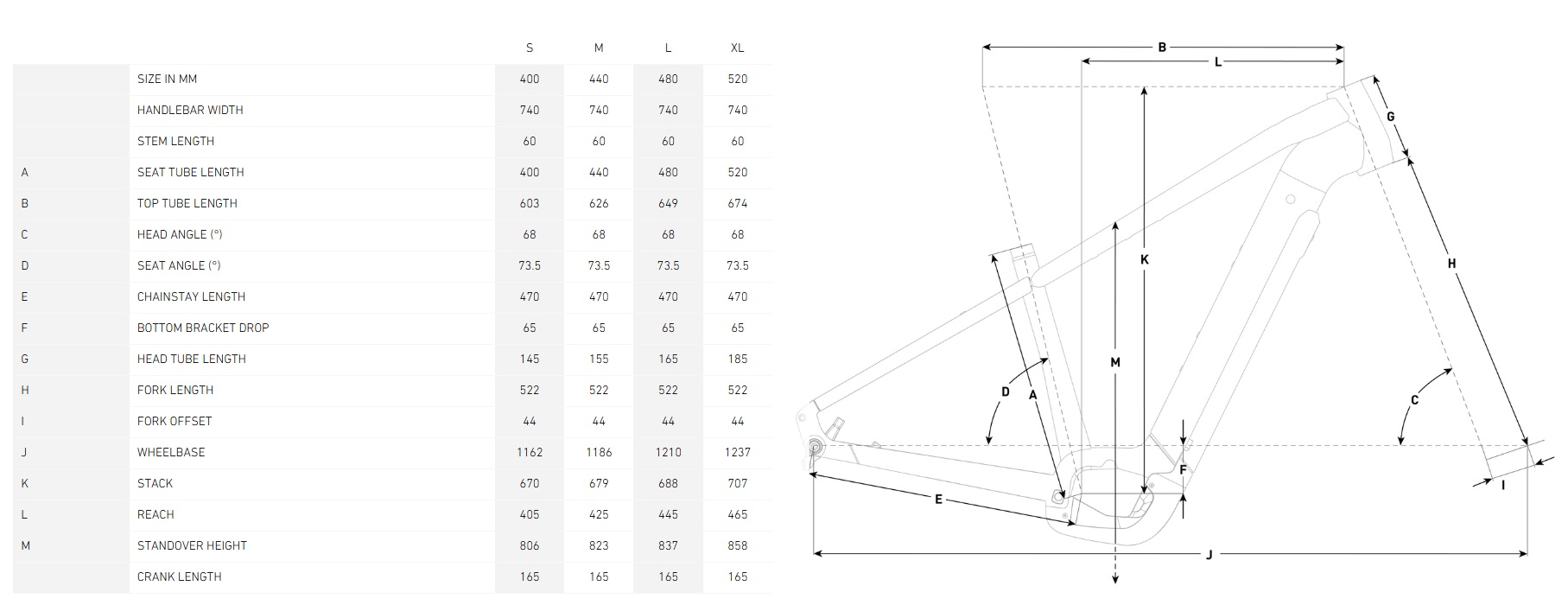 |   |   | S | M | L | XL |
|---|---|---|---|---|---|
|   | SIZE IN MM | 400 | 440 | 480 | 520 |
|   | HANDLEBAR WIDTH | 740 | 740 | 740 | 740 |
|   | STEM LENGTH | 60 | 60 | 60 | 60 |
| A | SEAT TUBE LENGTH | 400 | 440 | 480 | 520 |
| B | TOP TUBE LENGTH | 603 | 626 | 649 | 674 |
| C | HEAD ANGLE (°) | 68 | 68 | 68 | 68 |
| D | SEAT ANGLE (°) | 73.5 | 73.5 | 73.5 | 73.5 |
| E | CHAINSTAY LENGTH | 470 | 470 | 470 | 470 |
| F | BOTTOM BRACKET DROP | 65 | 65 | 65 | 65 |
| G | HEAD TUBE LENGTH | 145 | 155 | 165 | 185 |
| H | FORK LENGTH | 522 | 522 | 522 | 522 |
| I | FORK OFFSET | 44 | 44 | 44 | 44 |
| J | WHEELBASE | 1162 | 1186 | 1210 | 1237 |
| K | STACK | 670 | 679 | 688 | 707 |
| L | REACH | 405 | 425 | 445 | 465 |
| M | STANDOVER HEIGHT | 806 | 823 | 837 | 858 |
|   | CRANK LENGTH | 165 | 165 | 165 | 165 |

B
L
G
K
H
M
D
A
C
F
E
I
J