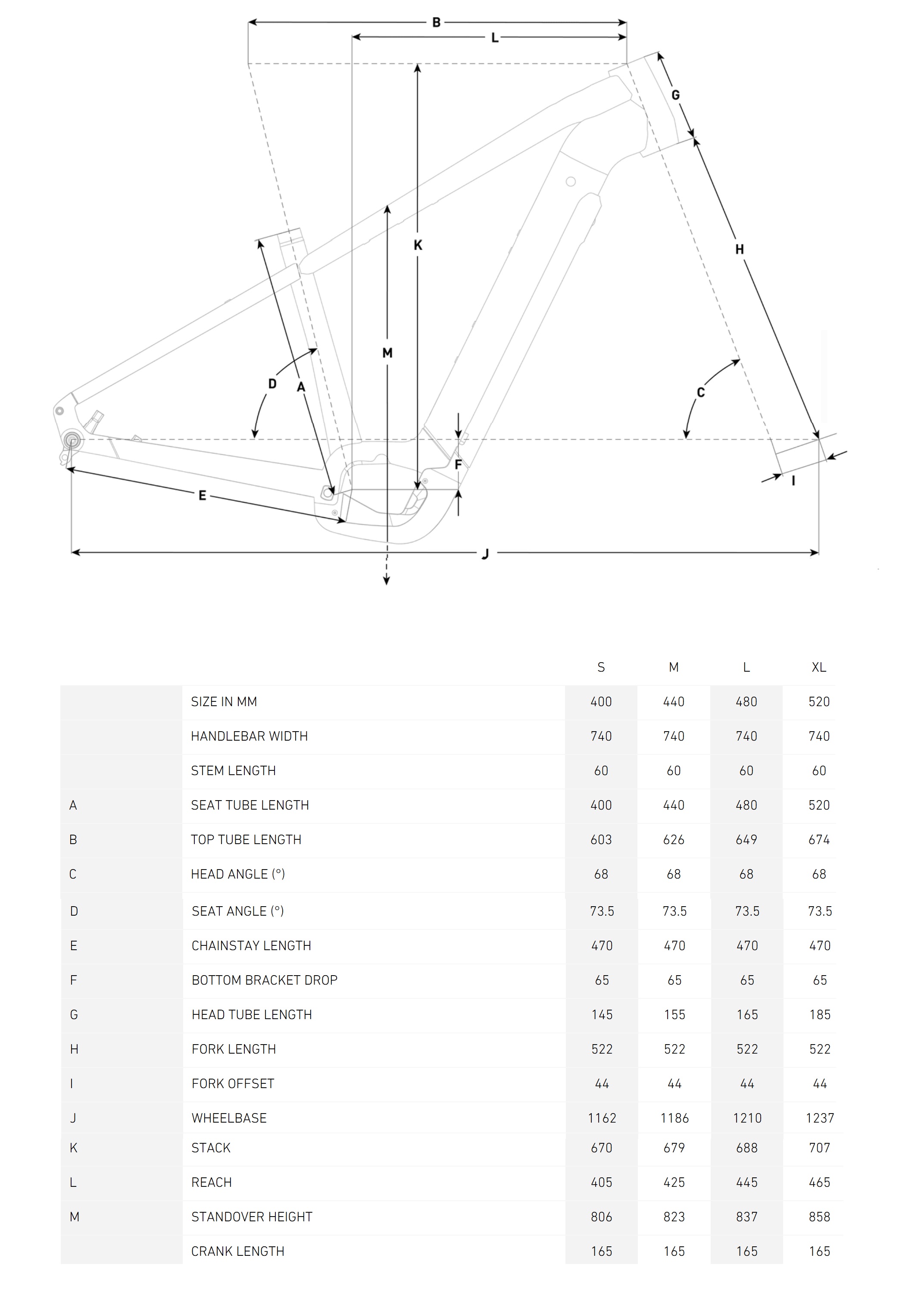 B
L
G
K
H
M
D
A
C
F
I
E
J

| | | S | M | L | XL |
|---|---|---|---|---|---|
| | SIZE IN MM | 400 | 440 | 480 | 520 |
| | HANDLEBAR WIDTH | 740 | 740 | 740 | 740 |
| | STEM LENGTH | 60 | 60 | 60 | 60 |
| A | SEAT TUBE LENGTH | 400 | 440 | 480 | 520 |
| B | TOP TUBE LENGTH | 603 | 626 | 649 | 674 |
| C | HEAD ANGLE (°) | 68 | 68 | 68 | 68 |
| D | SEAT ANGLE (°) | 73.5 | 73.5 | 73.5 | 73.5 |
| E | CHAINSTAY LENGTH | 470 | 470 | 470 | 470 |
| F | BOTTOM BRACKET DROP | 65 | 65 | 65 | 65 |
| G | HEAD TUBE LENGTH | 145 | 155 | 165 | 185 |
| H | FORK LENGTH | 522 | 522 | 522 | 522 |
| I | FORK OFFSET | 44 | 44 | 44 | 44 |
| J | WHEELBASE | 1162 | 1186 | 1210 | 1237 |
| K | STACK | 670 | 679 | 688 | 707 |
| L | REACH | 405 | 425 | 445 | 465 |
| M | STANDOVER HEIGHT | 806 | 823 | 837 | 858 |
| | CRANK LENGTH | 165 | 165 | 165 | 165 |