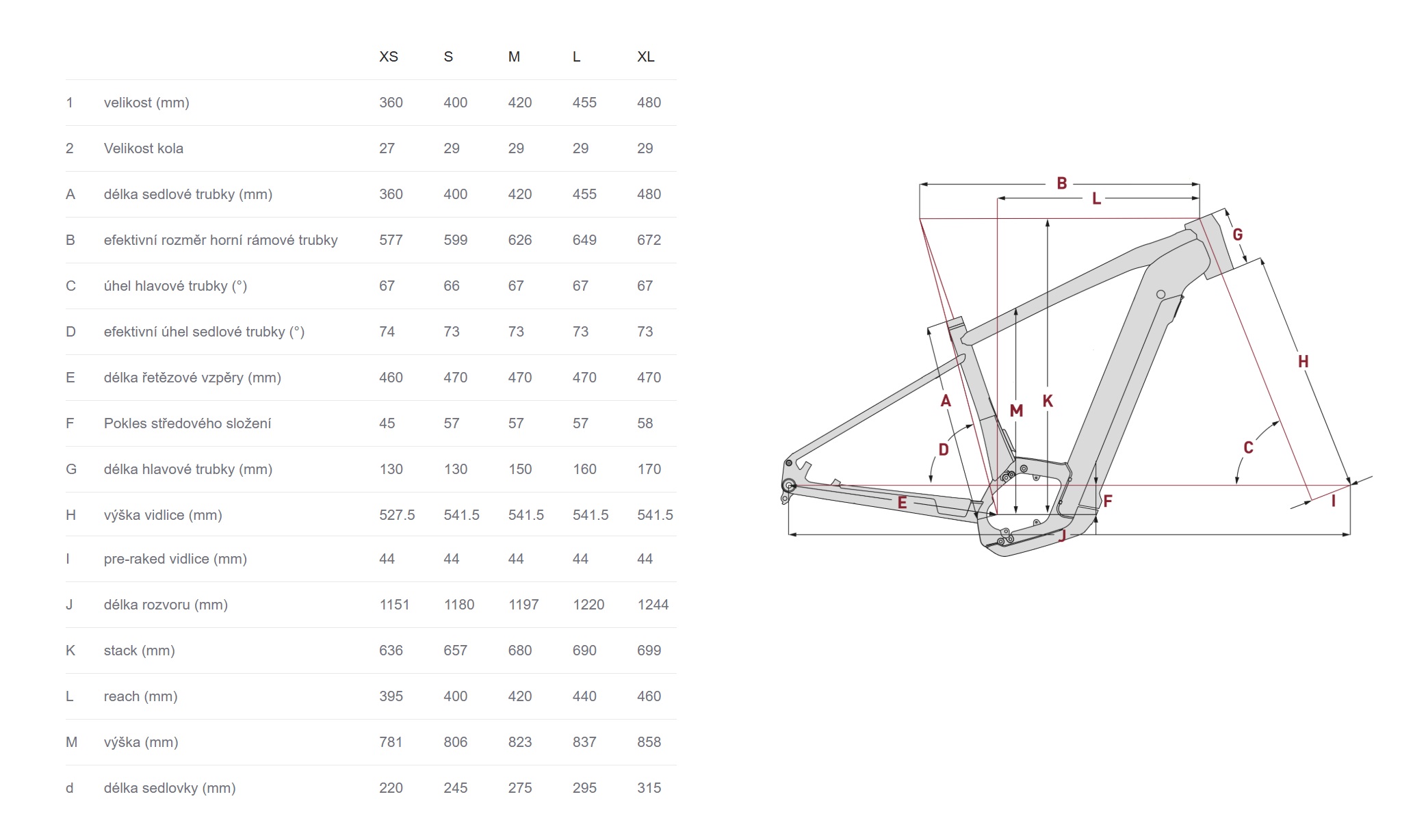 | | | XS | S | M | L | XL |
|---|---|---|---|---|---|---|
| 1 | velikost (mm) | 360 | 400 | 420 | 455 | 480 |
| 2 | Velikost kola | 27 | 29 | 29 | 29 | 29 |
| A | délka sedlové trubky (mm) | 360 | 400 | 420 | 455 | 480 |
| B | efektivní rozměr horní rámové trubky | 577 | 599 | 626 | 649 | 672 |
| C | úhel hlavové trubky (°) | 67 | 66 | 67 | 67 | 67 |
| D | efektivní úhel sedlové trubky (°) | 74 | 73 | 73 | 73 | 73 |
| E | délka řetězové vzpěry (mm) | 460 | 470 | 470 | 470 | 470 |
| F | Pokles středového složení | 45 | 57 | 57 | 57 | 58 |
| G | délka hlavové trubky (mm) | 130 | 130 | 150 | 160 | 170 |
| H | výška vidlice (mm) | 527.5 | 541.5 | 541.5 | 541.5 | 541.5 |
| I | pre-raked vidlice (mm) | 44 | 44 | 44 | 44 | 44 |
| J | délka rozvoru (mm) | 1151 | 1180 | 1197 | 1220 | 1244 |
| K | stack (mm) | 636 | 657 | 680 | 690 | 699 |
| L | reach (mm) | 395 | 400 | 420 | 440 | 460 |
| M | výška (mm) | 781 | 806 | 823 | 837 | 858 |
| d | délka sedlovky (mm) | 220 | 245 | 275 | 295 | 315 |

B
L
G
H
A
M
K
D
C
E
F
I
J